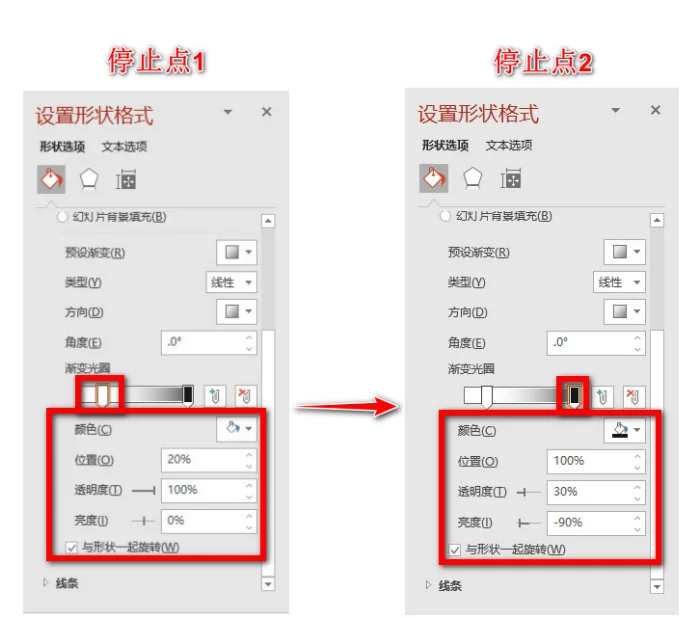 停止点1

设置形状格式

形状选项　文本选项

幻灯片背景填充(B)

预设渐变(R)

类型(Y)　线性

方向(D)

角度(E)　.0°

渐变光圈

颜色(C)

位置(O)　20%

透明度(T)　100%

亮度(I)　0%

与形状一起旋转(W)

线条

停止点2

设置形状格式

形状选项　文本选项

幻灯片背景填充(B)

预设渐变(R)

类型(Y)　线性

方向(D)

角度(E)　.0°

渐变光圈

颜色(C)

位置(O)　100%

透明度(T)　30%

亮度(I)　-90%

与形状一起旋转(W)

线条